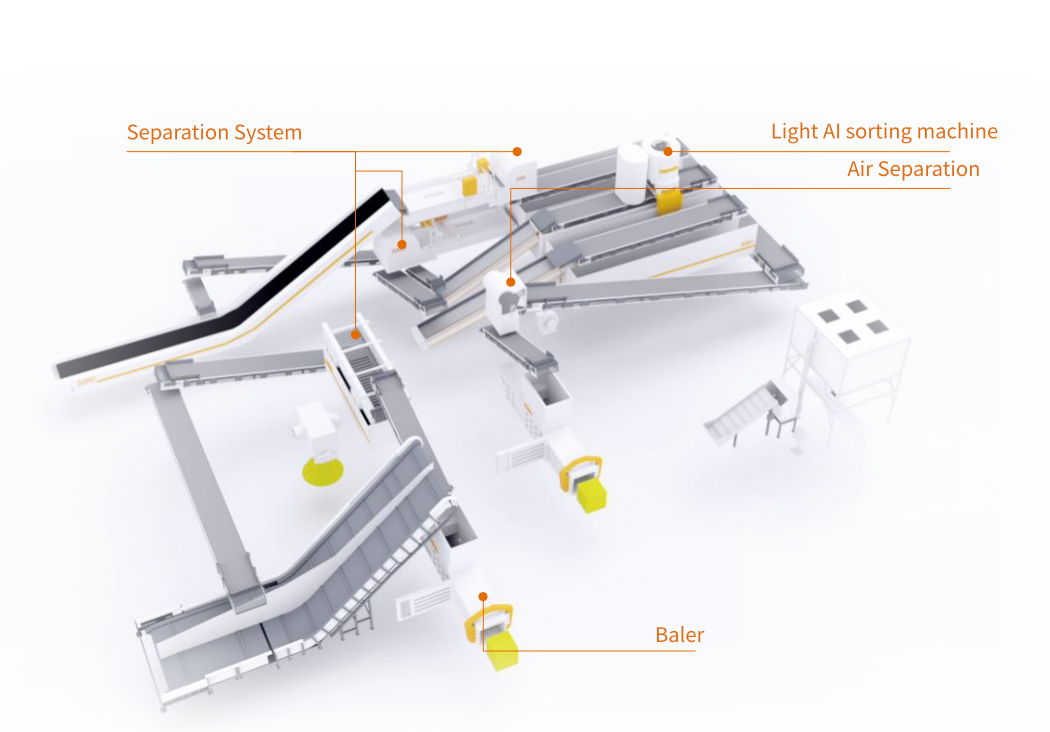 Separation System

Light AI sorting machine

Air Separation

Baler